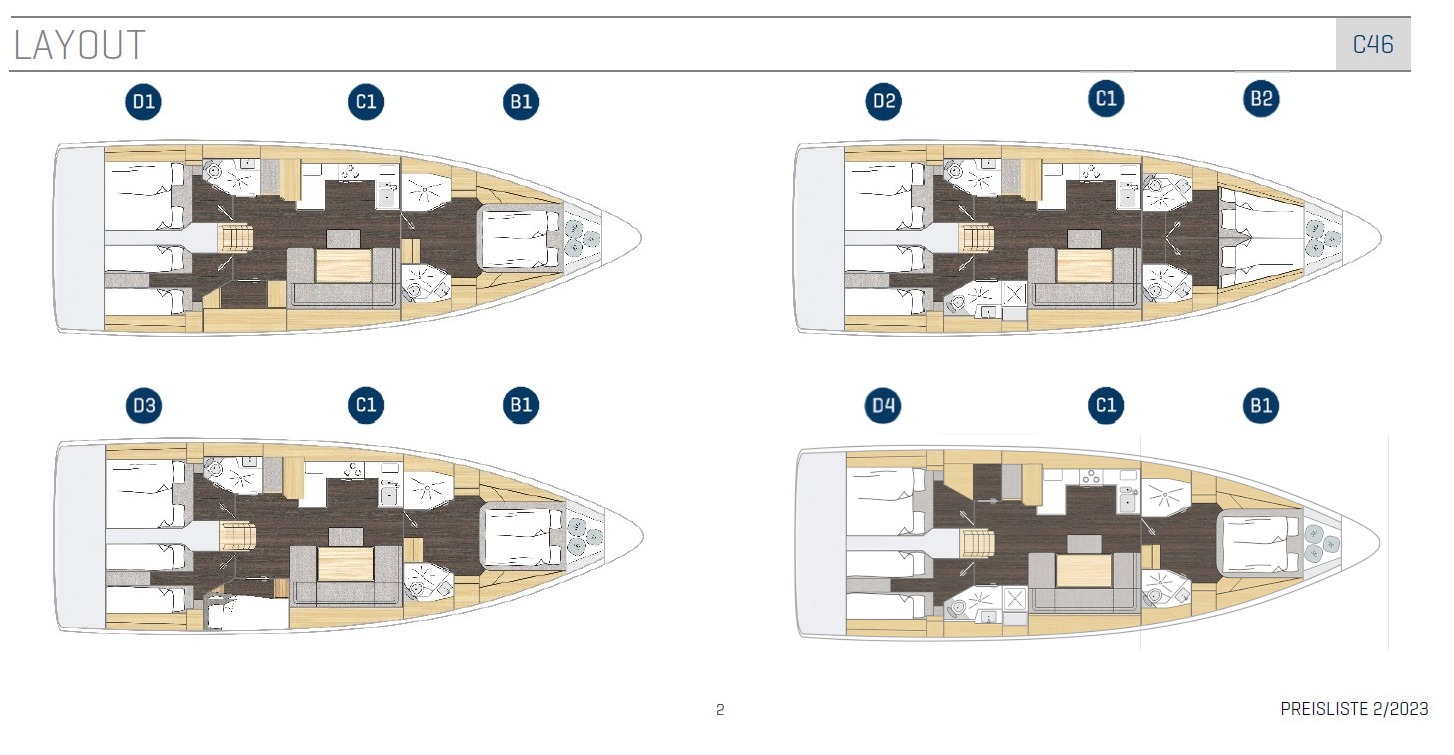 LAYOUT

C46

D1 C1 B1

D2 C1 B2

D3 C1 B1

D4 C1 B1

2

PREISLISTE 2/2023