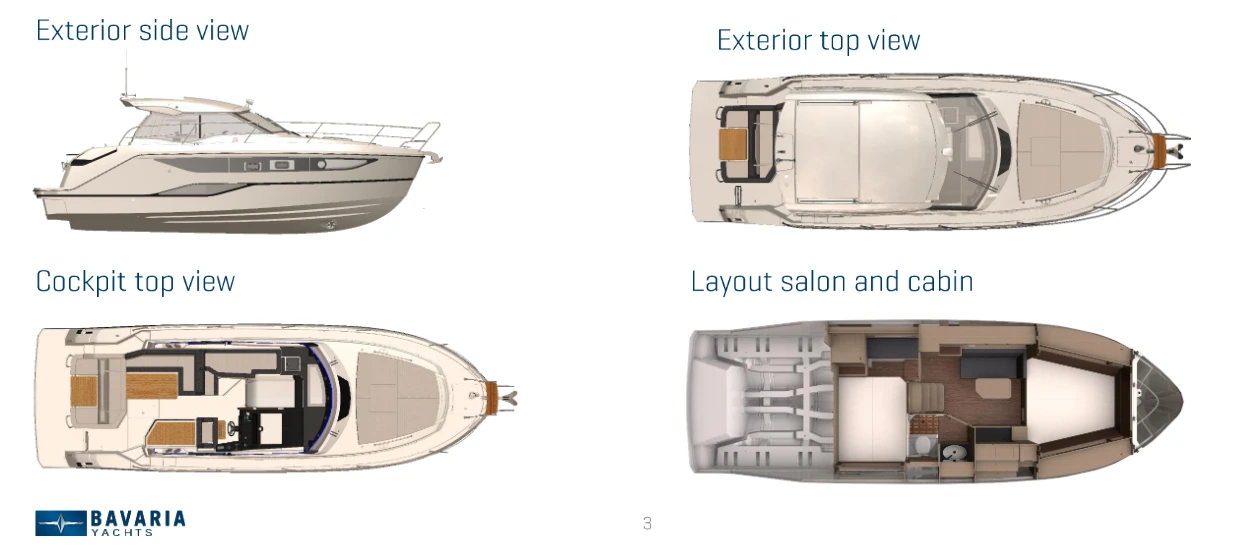 Exterior side view

Exterior top view

Cockpit top view

Layout salon and cabin

BAVARIA
YACHTS

3